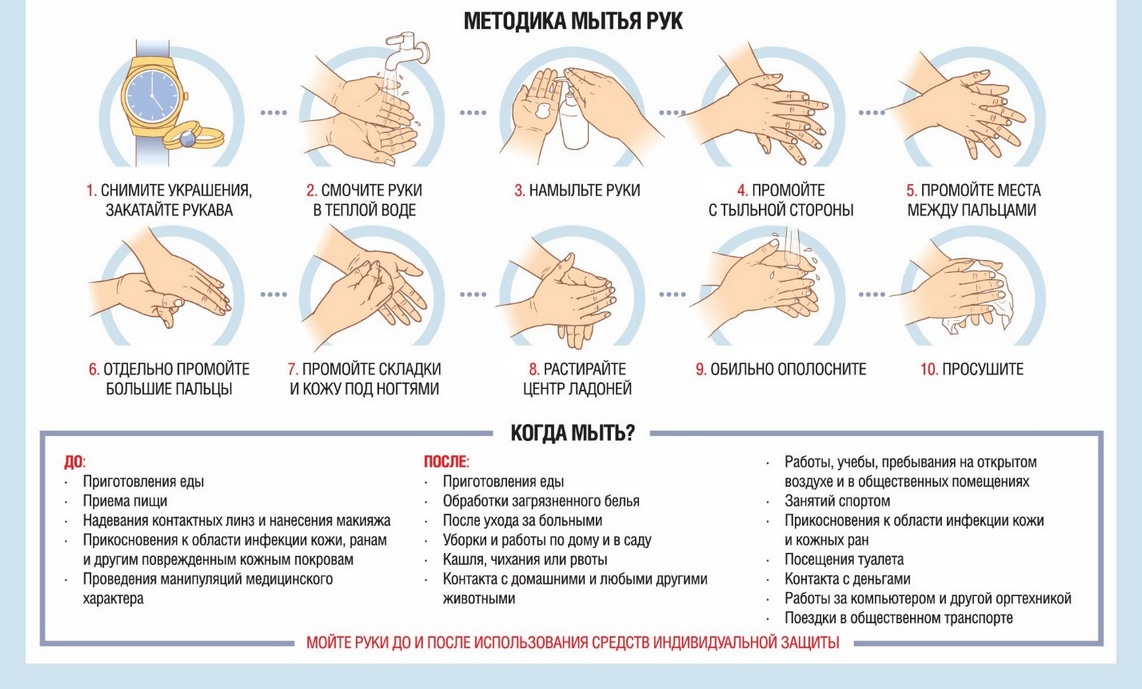 МЕТОДИКА МЫТЬЯ РУК

1. СНИМИТЕ УКРАШЕНИЯ, ЗАКАТАЙТЕ РУКАВА

2. СМОЧИТЕ РУКИ В ТЕПЛОЙ ВОДЕ

3. НАМЫЛЬТЕ РУКИ

4. ПРОМОЙТЕ С ТЫЛЬНОЙ СТОРОНЫ

5. ПРОМОЙТЕ МЕСТА МЕЖДУ ПАЛЬЦАМИ

6. ОТДЕЛЬНО ПРОМОЙТЕ БОЛЬШИЕ ПАЛЬЦЫ

7. ПРОМОЙТЕ СКЛАДКИ И КОЖУ ПОД НОГТЯМИ

8. РАСТИРАЙТЕ ЦЕНТР ЛАДОНЕЙ

9. ОБИЛЬНО ОПОЛОСНИТЕ

10. ПРОСУШИТЕ

КОГДА МЫТЬ?

ДО:
· Приготовления еды
· Приема пищи
· Надевания контактных линз и нанесения макияжа
· Прикосновения к области инфекции кожи, ранам и другим поврежденным кожным покровам
· Проведения манипуляций медицинского характера

ПОСЛЕ:
· Приготовления еды
· Обработки загрязненного белья
· После ухода за больными
· Уборки и работы по дому и в саду
· Кашля, чихания или рвоты
· Контакта с домашними и любыми другими животными

· Работы, учебы, пребывания на открытом воздухе и в общественных помещениях
· Занятий спортом
· Прикосновения к области инфекции кожи и кожных ран
· Посещения туалета
· Контакта с деньгами
· Работы за компьютером и другой оргтехникой
· Поездки в общественном транспорте

МОЙТЕ РУКИ ДО И ПОСЛЕ ИСПОЛЬЗОВАНИЯ СРЕДСТВ ИНДИВИДУАЛЬНОЙ ЗАЩИТЫ